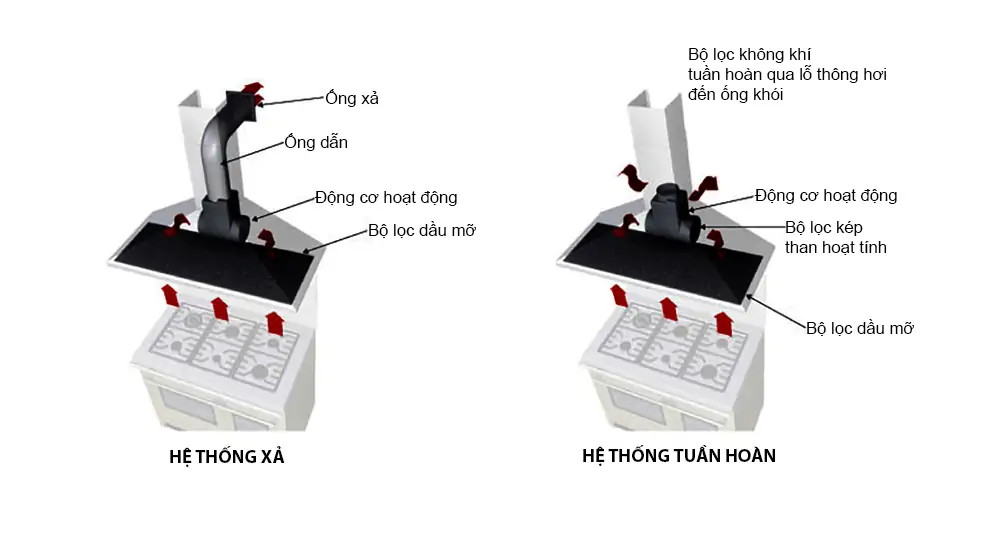 Ống xả
Ống dẫn
Động cơ hoạt động
Bộ lọc dầu mỡ
HỆ THỐNG XẢ

Bộ lọc không khí tuần hoàn qua lỗ thông hơi đến ống khói
Động cơ hoạt động
Bộ lọc kép than hoạt tính
Bộ lọc dầu mỡ
HỆ THỐNG TUẦN HOÀN